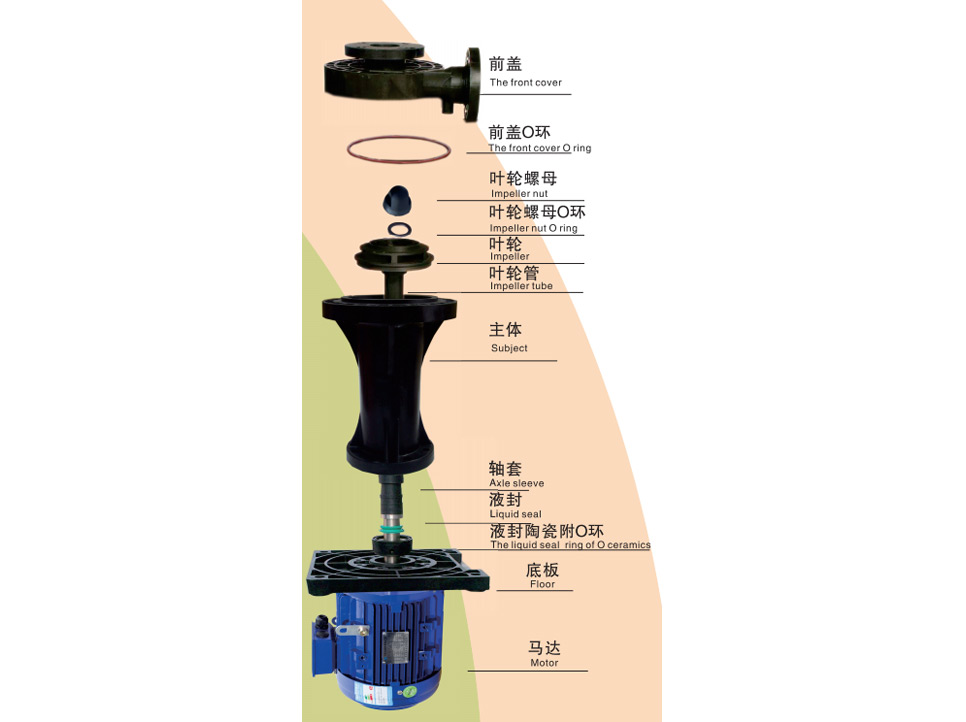 前盖
The front cover

前盖O环
The front cover O ring

叶轮螺母
Impeller nut

叶轮螺母O环
Impeller nut O ring

叶轮
Impeller

叶轮管
Impeller tube

主体
Subject

轴套
Axle sleeve

液封
Liquid seal

液封陶瓷附O环
The liquid seal ring of O ceramics

底板
Floor

马达
Motor